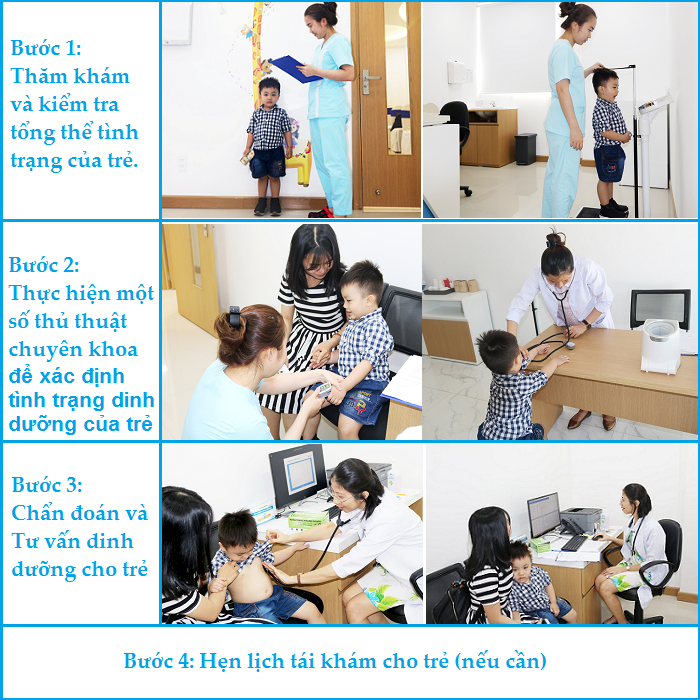 Bước 1: Thăm khám và kiểm tra tổng thể tình trạng của trẻ.

Bước 2: Thực hiện một số thủ thuật chuyên khoa để xác định tình trạng dinh dưỡng của trẻ

Bước 3: Chẩn đoán và Tư vấn dinh dưỡng cho trẻ

Bước 4: Hẹn lịch tái khám cho trẻ (nếu cần)